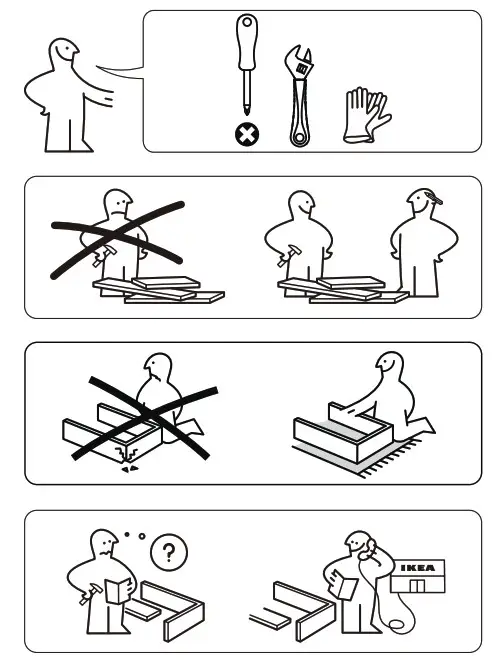 ?

IKEA