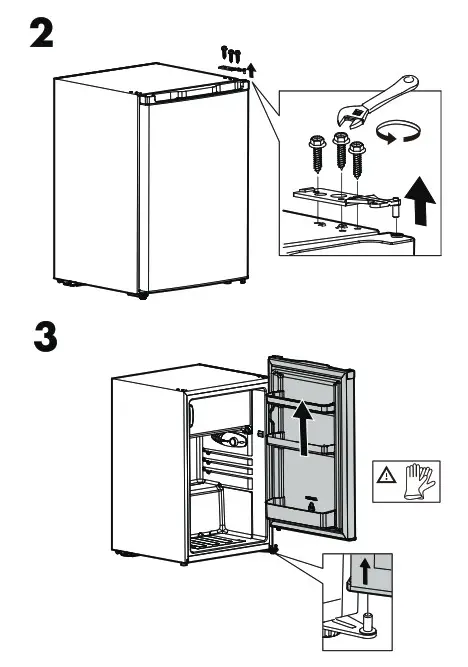 2

3