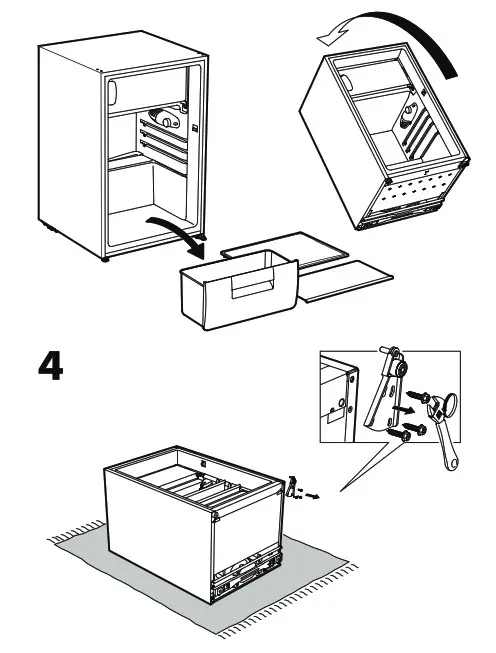 4