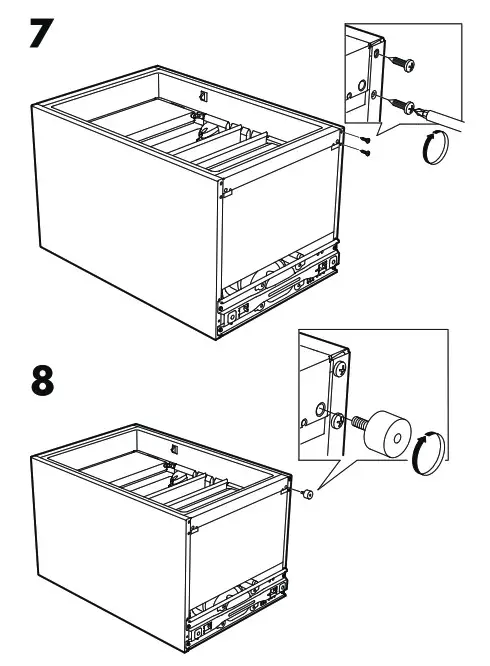 7

8