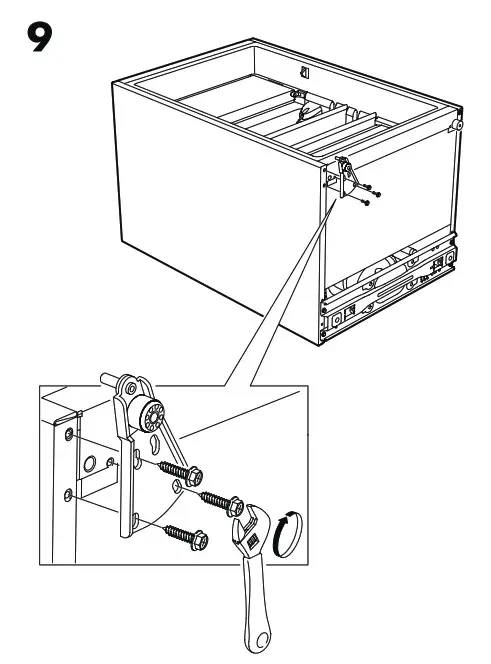 9