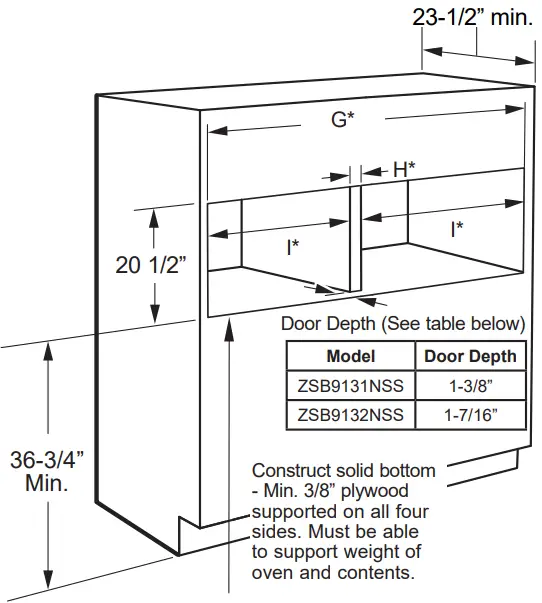 23-1/2” min.

G*

H*

I*

I*

20 1/2”

Door Depth (See table below)

| Model | Door Depth |
|---|---|
| ZSB9131NSS | 1-3/8” |
| ZSB9132NSS | 1-7/16” |

36-3/4” Min.

Construct solid bottom - Min. 3/8” plywood supported on all four sides. Must be able to support weight of oven and contents.