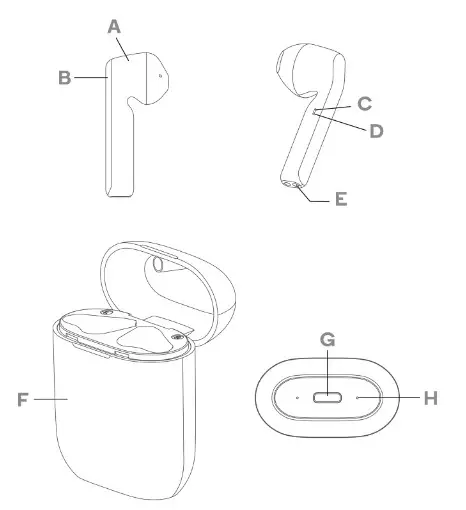 A
B
C
D
E
F
G
H