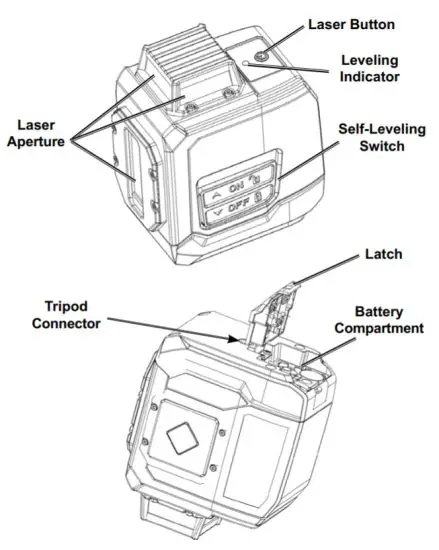 Laser Button

Leveling Indicator

Laser Aperture

Self-Leveling Switch

ON

OFF

Latch

Tripod Connector

Battery Compartment