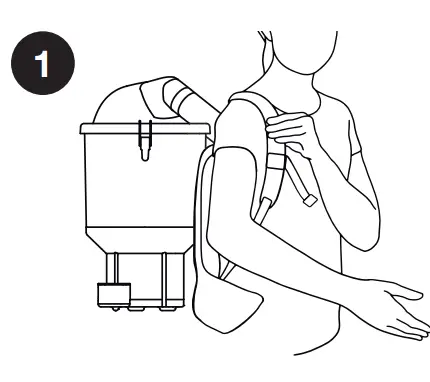 1