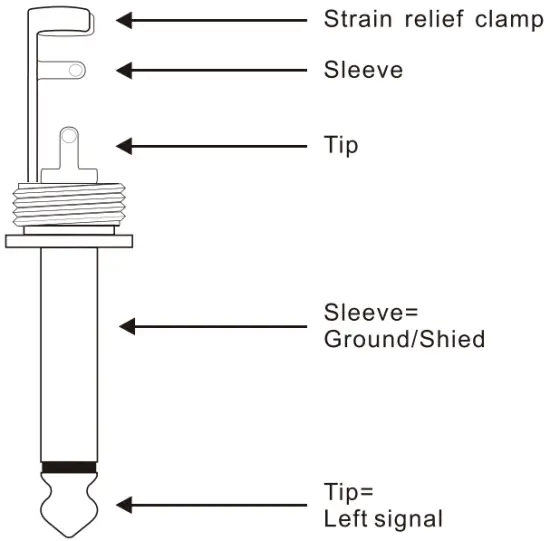 Strain relief clamp

Sleeve

Tip

Sleeve=
Ground/Shied

Tip=
Left signal