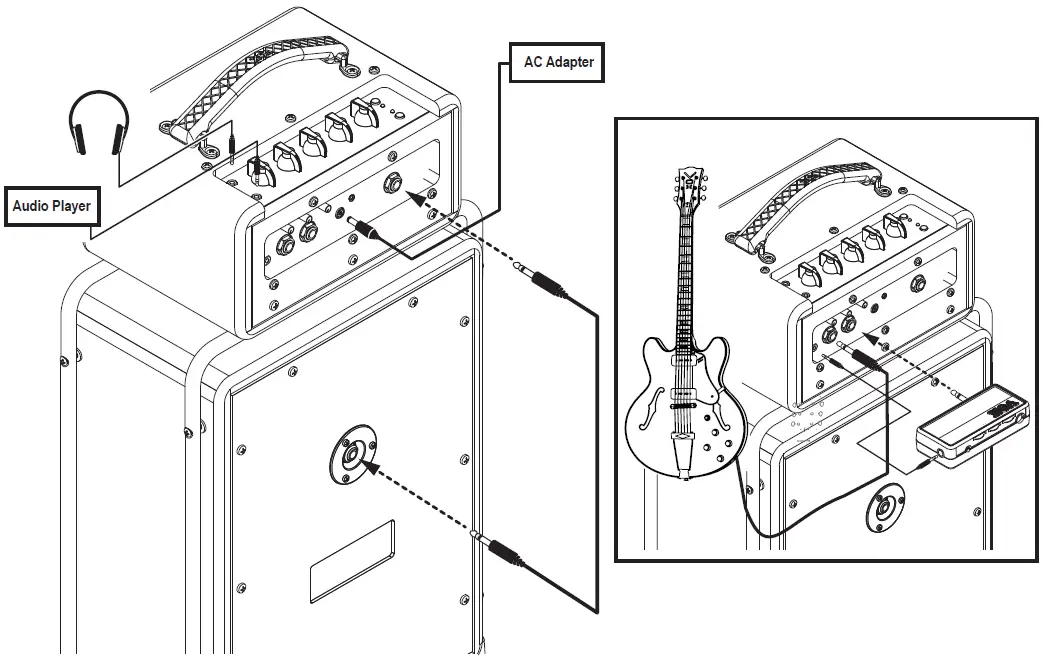 AC Adapter

Audio Player