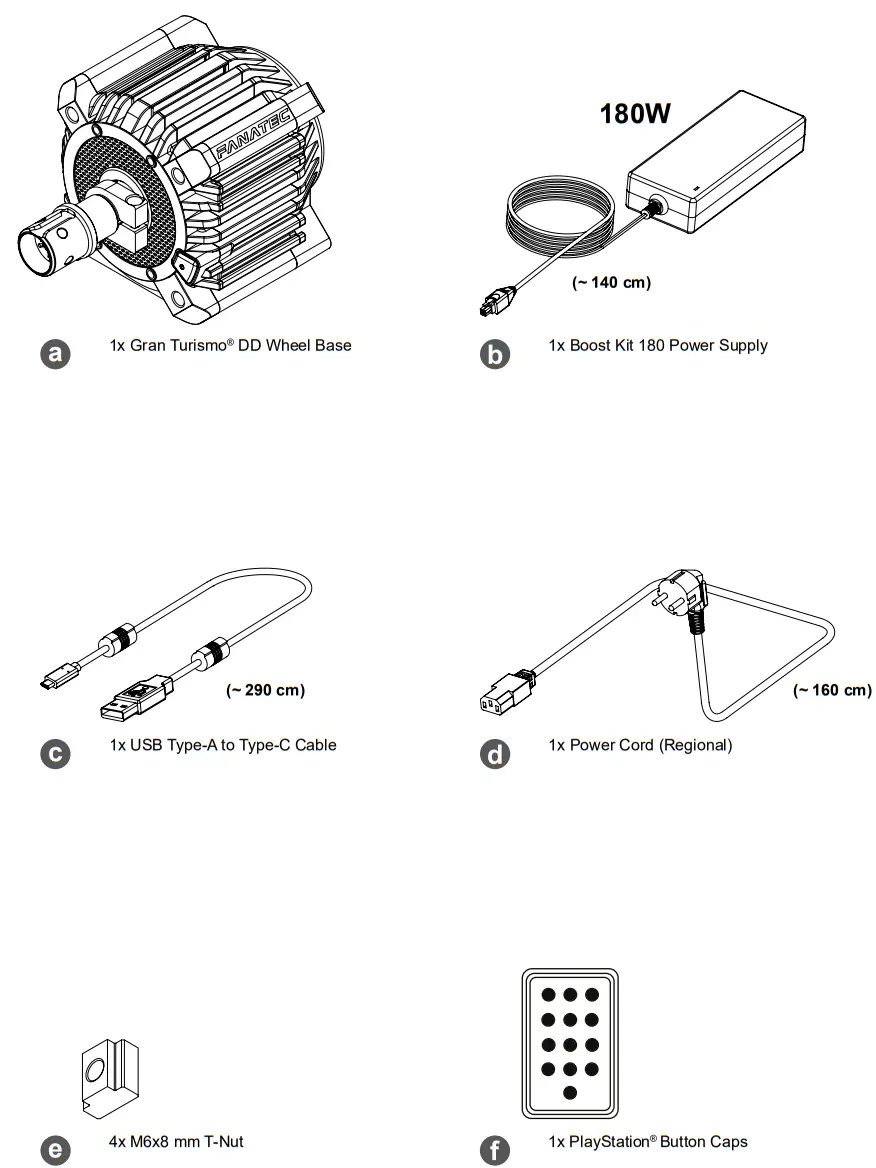 FANATEC

a 1x Gran Turismo® DD Wheel Base

180W

(~ 140 cm)

b 1x Boost Kit 180 Power Supply

(~ 290 cm)

c 1x USB Type-A to Type-C Cable

(~ 160 cm)

d 1x Power Cord (Regional)

e 4x M6x8 mm T-Nut

f 1x PlayStation® Button Caps