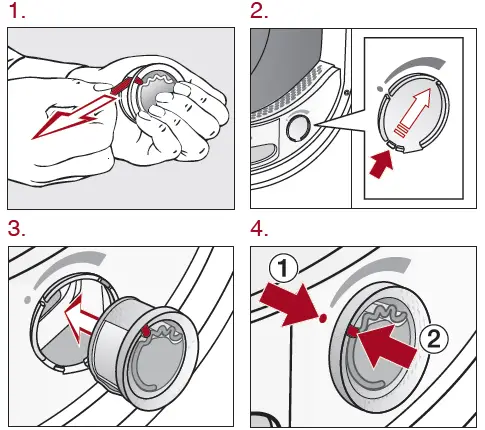 1.

2.

3.

4.

1

2