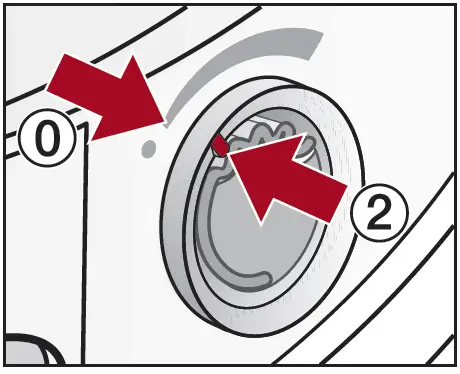 0
2