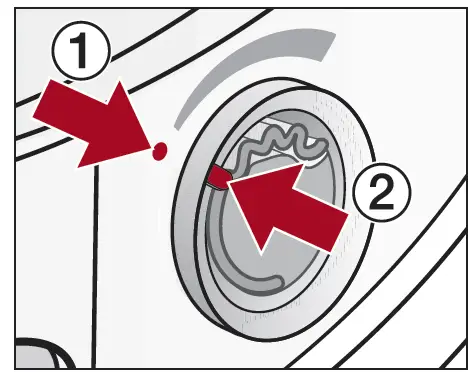 1
2