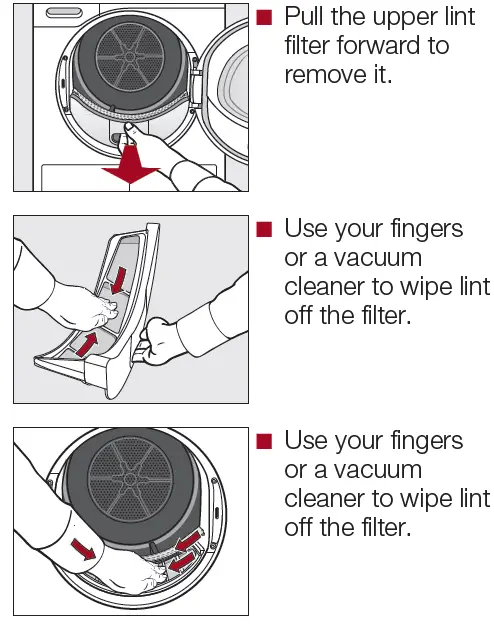 ■ Pull the upper lint filter forward to remove it.

■ Use your fingers or a vacuum cleaner to wipe lint off the filter.

■ Use your fingers or a vacuum cleaner to wipe lint off the filter.