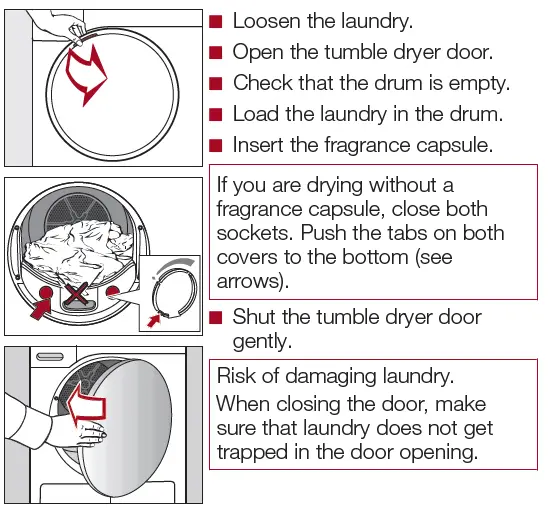 ■ Loosen the laundry.
■ Open the tumble dryer door.
■ Check that the drum is empty.
■ Load the laundry in the drum.
■ Insert the fragrance capsule.

If you are drying without a fragrance capsule, close both sockets. Push the tabs on both covers to the bottom (see arrows).

■ Shut the tumble dryer door gently.

Risk of damaging laundry.
When closing the door, make sure that laundry does not get trapped in the door opening.