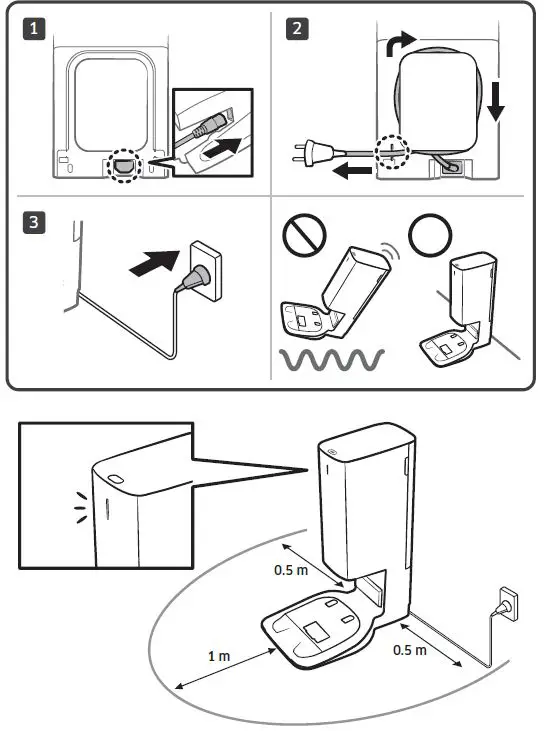 1

2

3

0.5 m

1 m

0.5 m