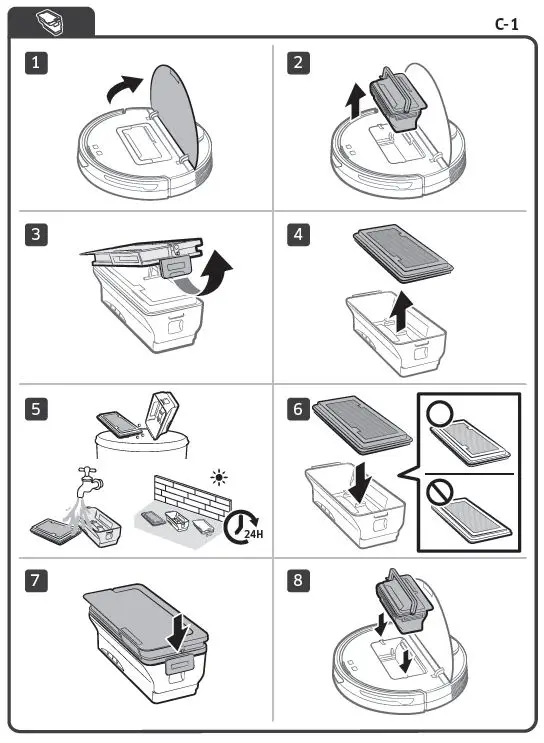 C-1

1

2

3

4

5

24H

6

7

8