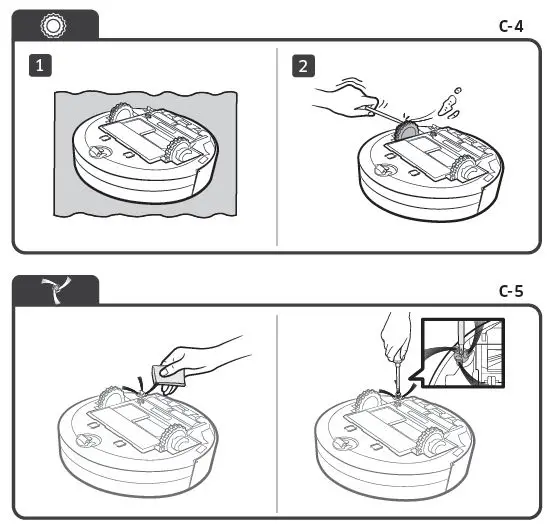 C-4

1

2

C-5