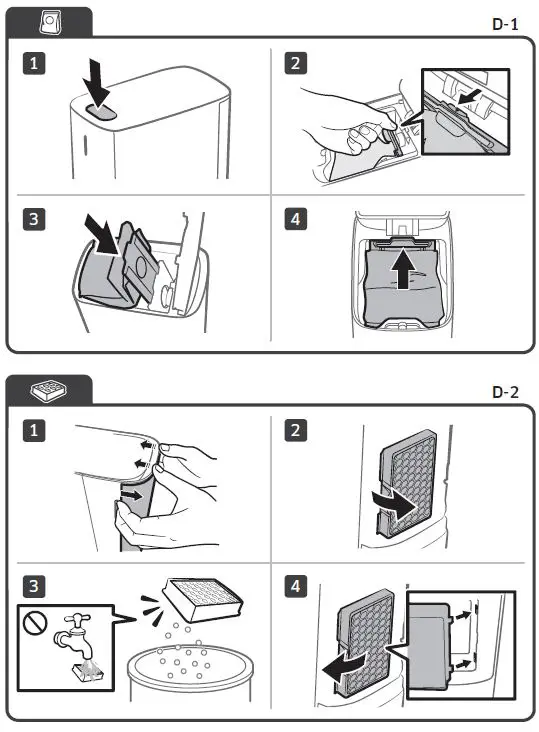 D-1

1

2

3

4

D-2

1

2

3

4