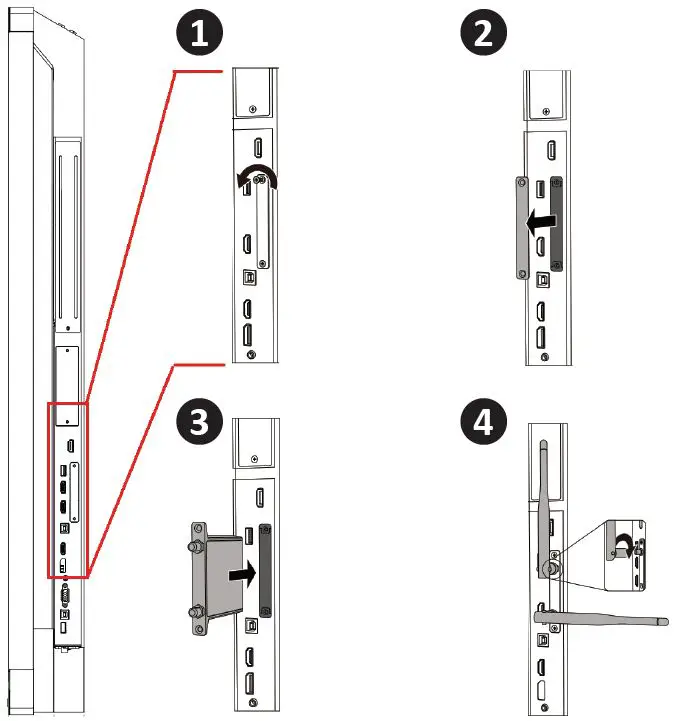 1

2

3

4