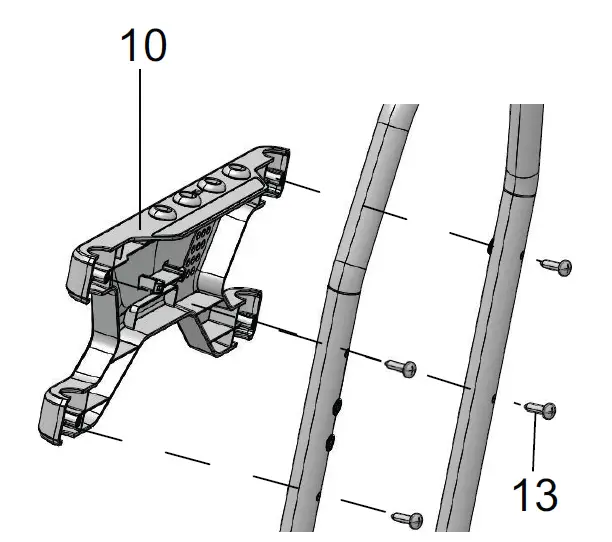 10

13