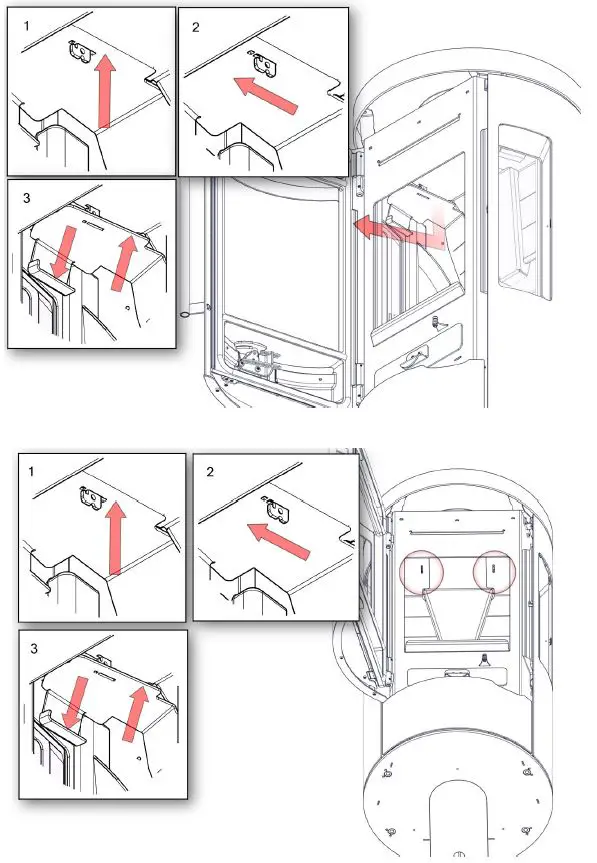 1
2
3
1
2
3