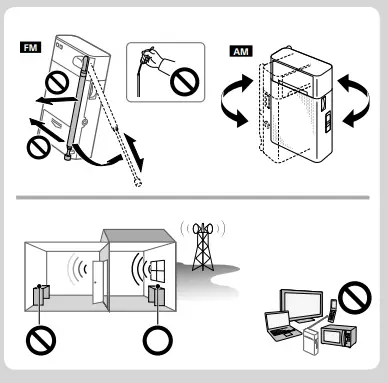 FM

AM