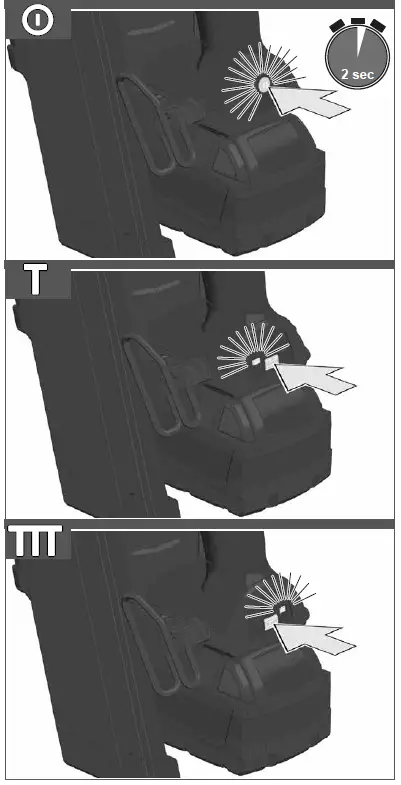 2 sec