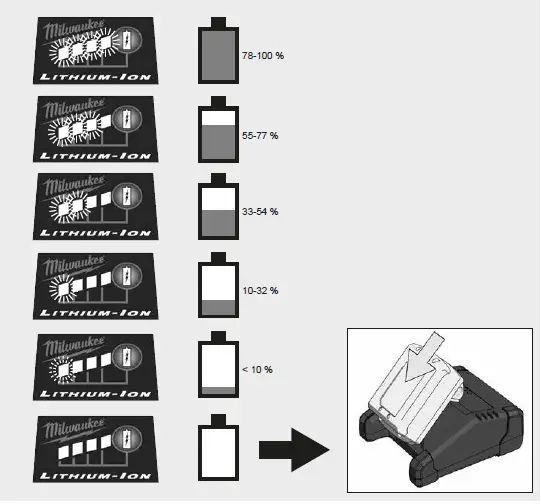 Milwaukee
LITHIUM-ION
78-100 %

Milwaukee
LITHIUM-ION
55-77 %

Milwaukee
LITHIUM-ION
33-54 %

Milwaukee
LITHIUM-ION
10-32 %

Milwaukee
LITHIUM-ION
< 10 %

Milwaukee
LITHIUM-ION