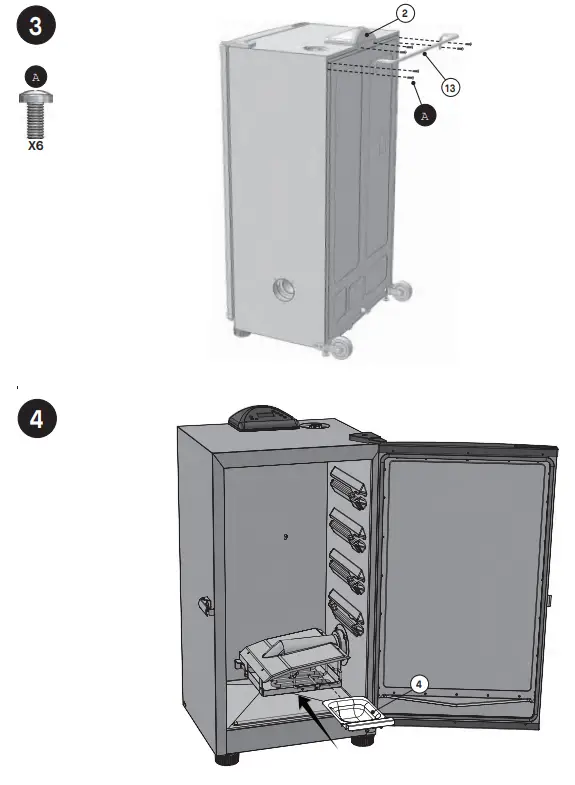 3

A

X6

2

13

A

4

4