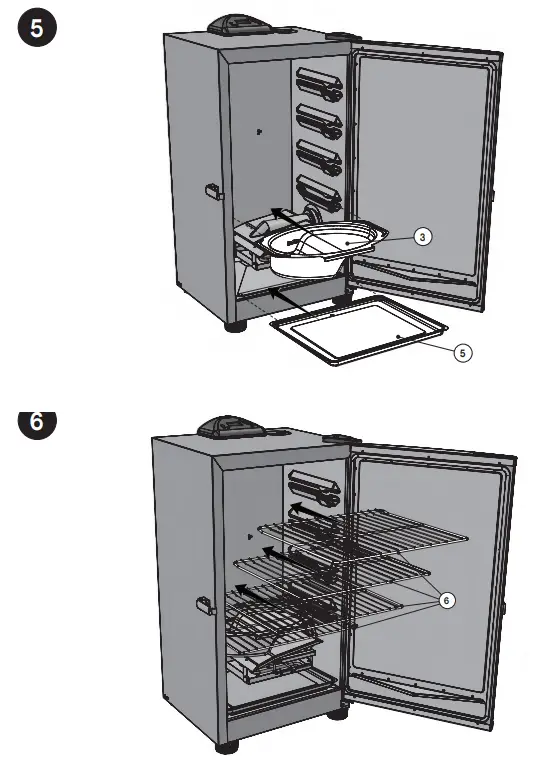 5

3

5

6

6