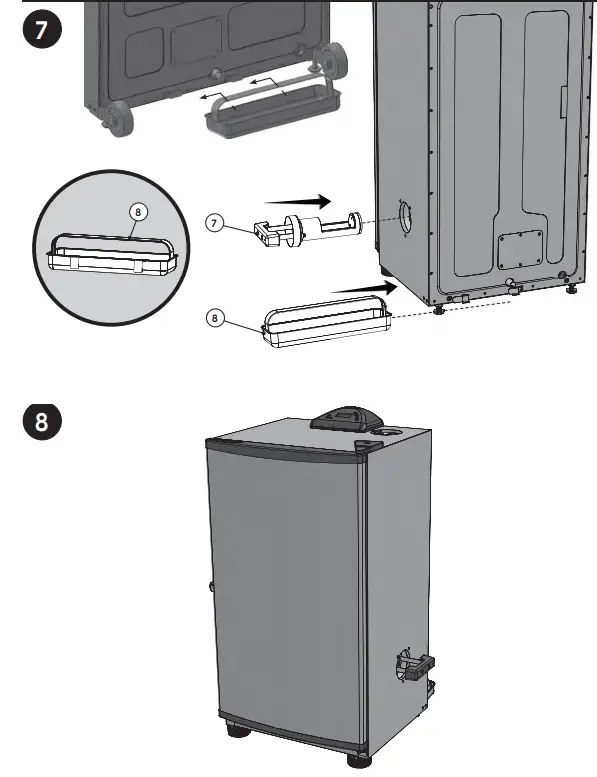 7

8

7

8

8