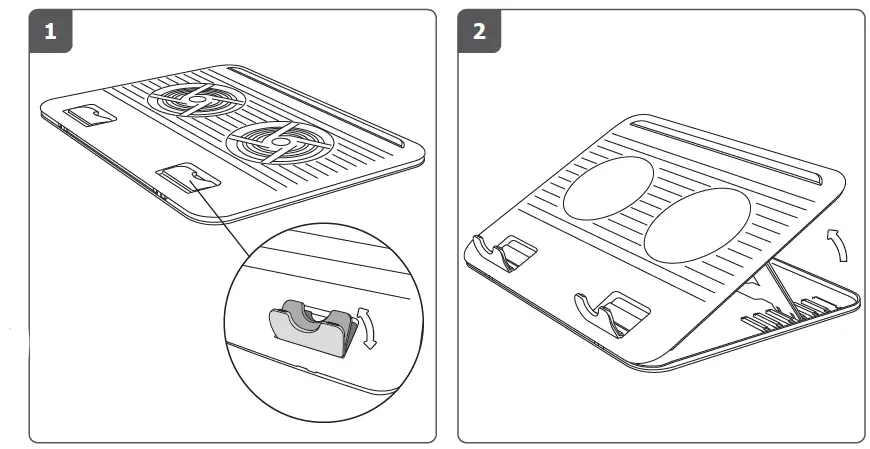 1

2