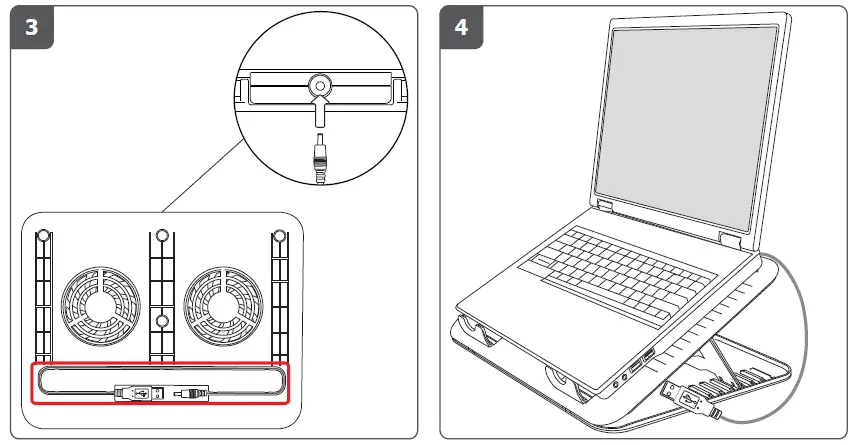 3

4