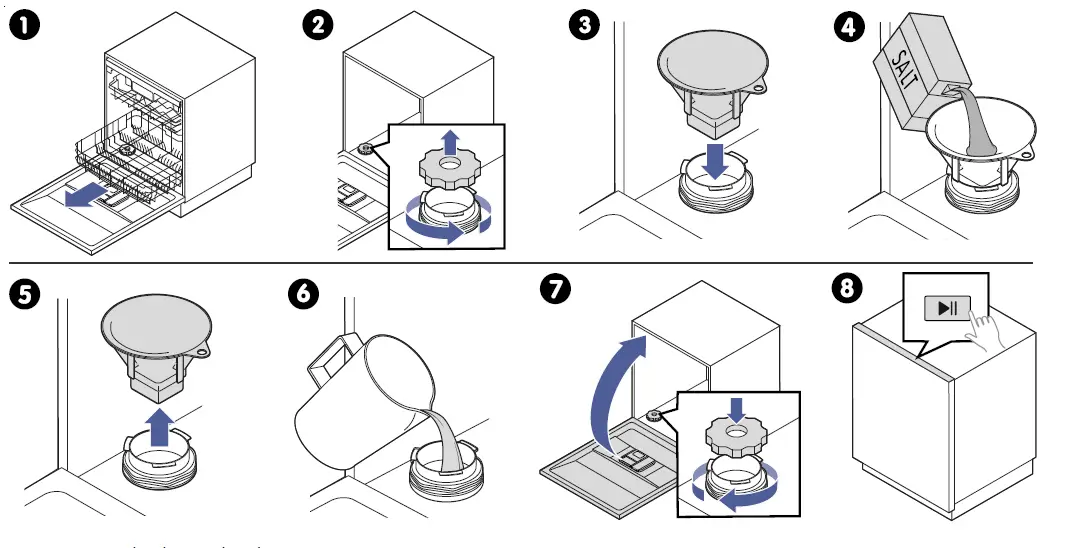 1
2
3
4
SALT
5
6
7
8