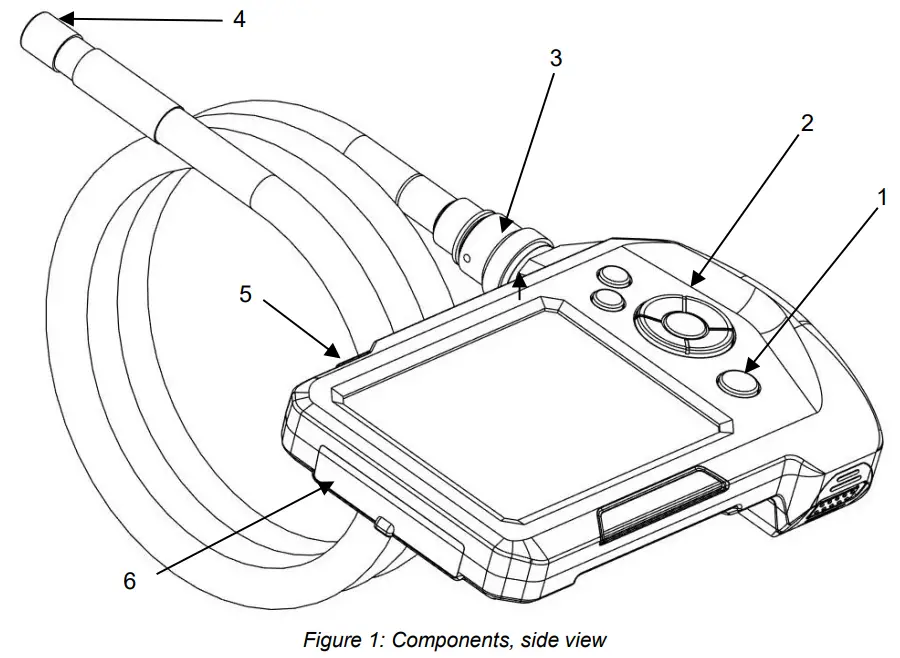 4
3
2
1
5
6
Figure 1: Components, side view