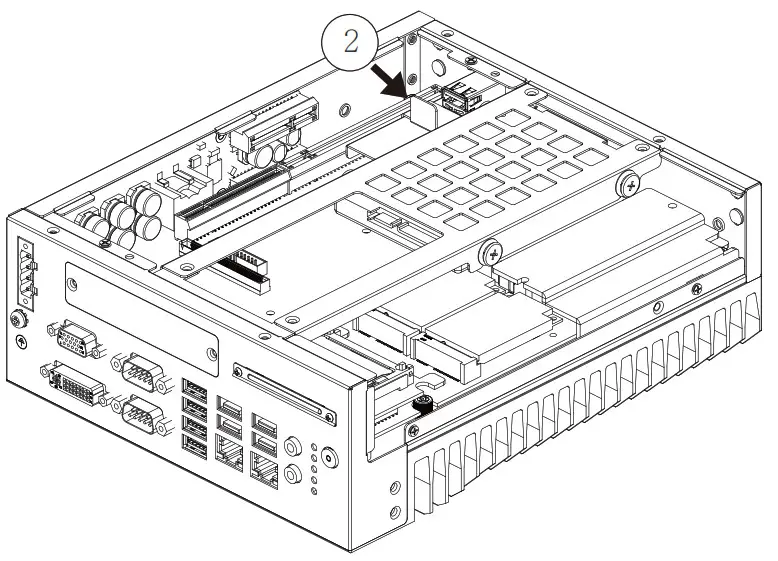 2