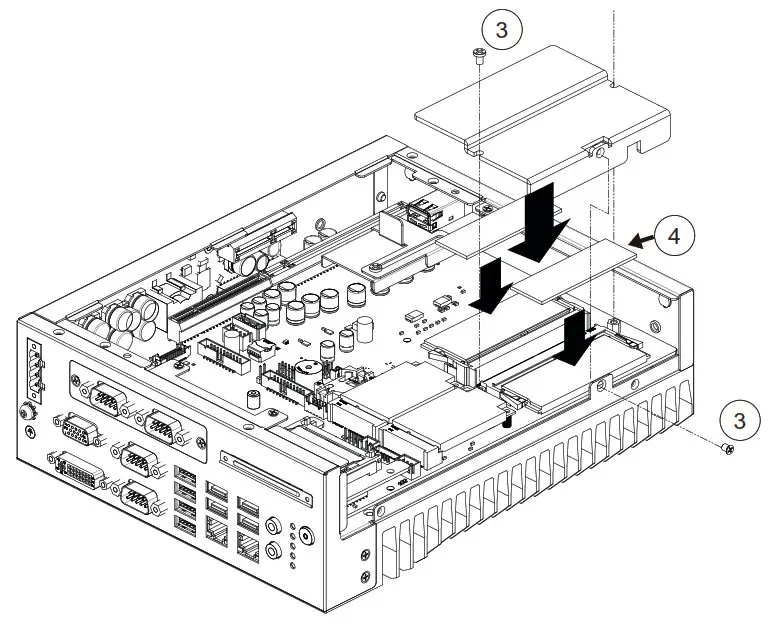 3
4
3