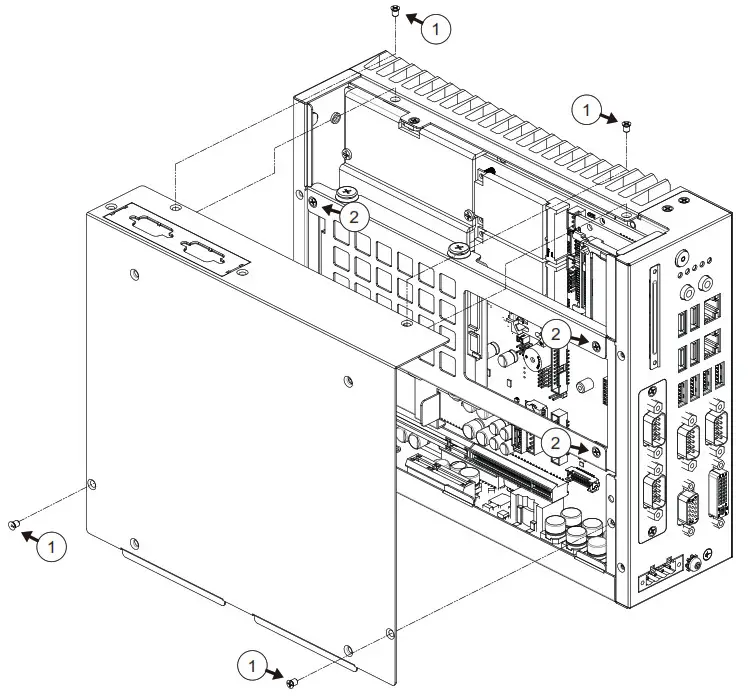 1
1
2
2
2
1
1