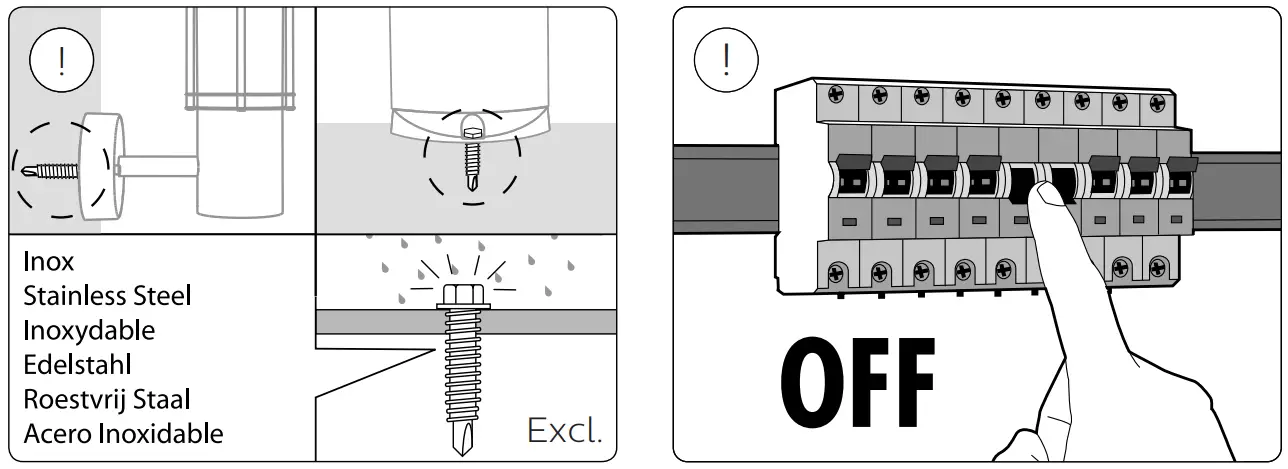 !

Inox
Stainless Steel
Inoxydable
Edelstahl
Roestvrij Staal
Acero Inoxidable

Excl.

!

OFF