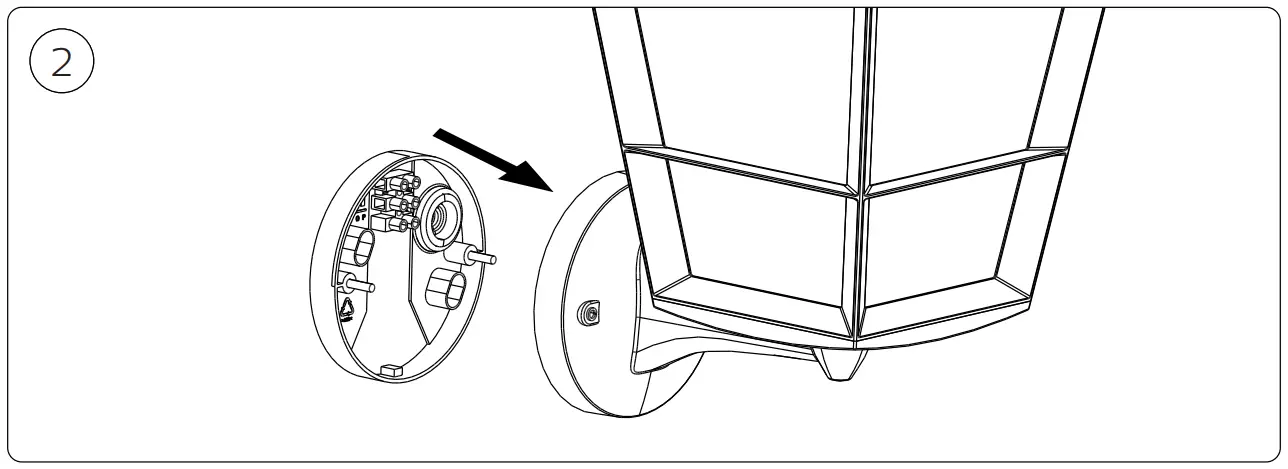 2