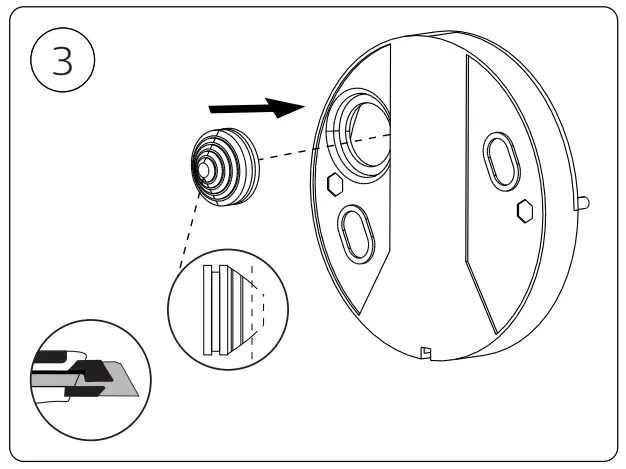 3