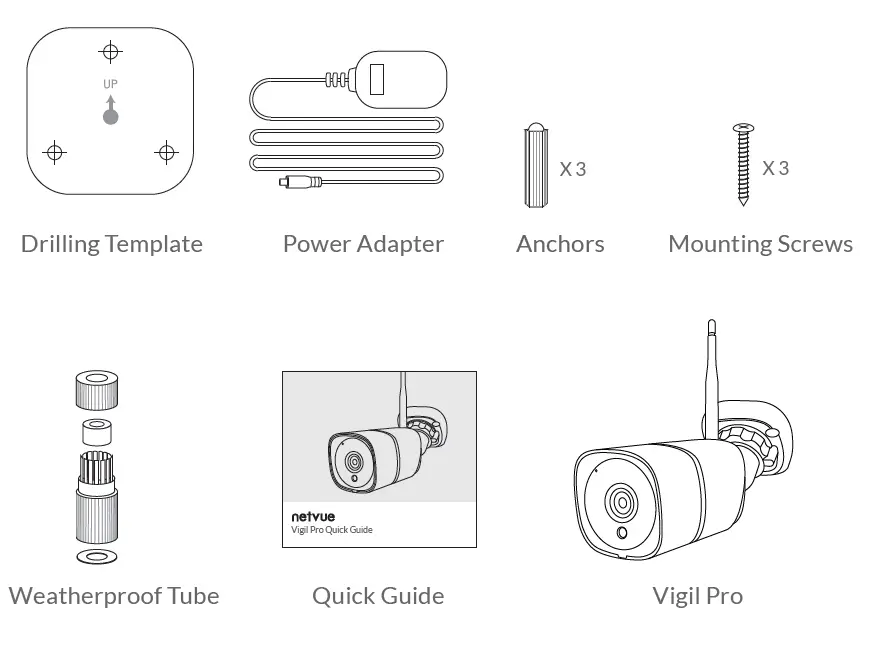 UP

Drilling Template

Power Adapter

X 3

Anchors

X 3

Mounting Screws

Weatherproof Tube

netvue
Vigil Pro Quick Guide

Quick Guide

Vigil Pro