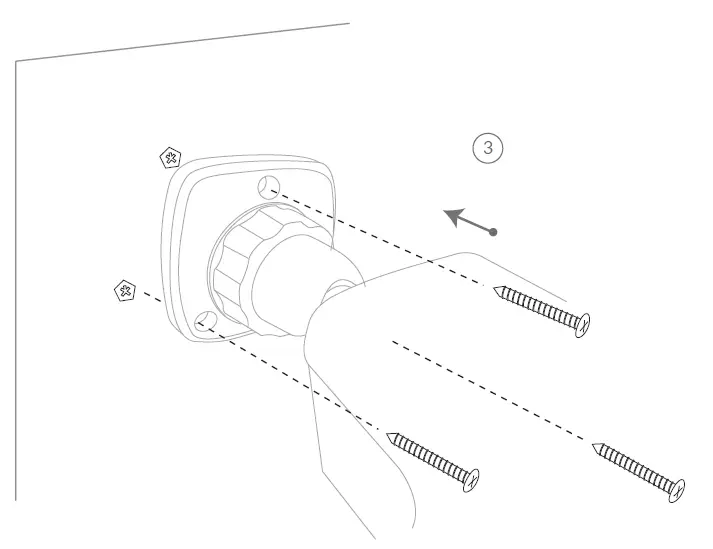 3