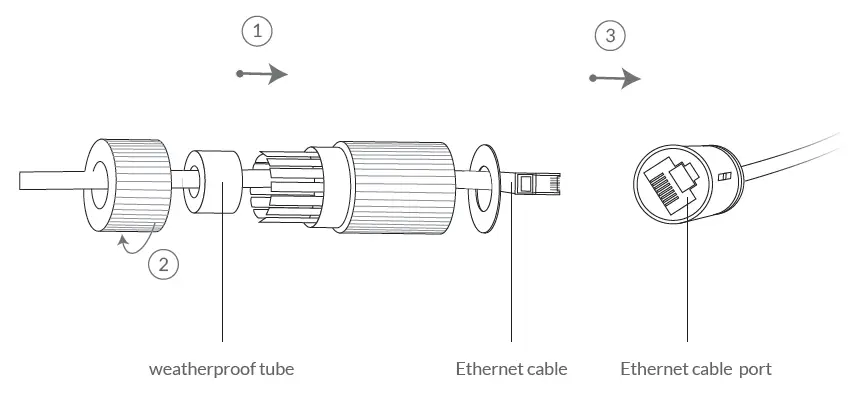 1

3

2

weatherproof tube

Ethernet cable

Ethernet cable port