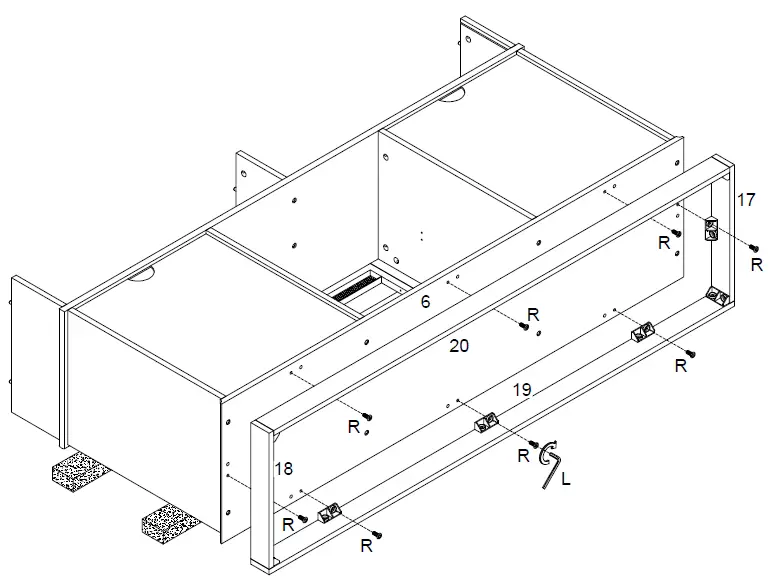 17
R
R
6
R
20
R
19
R
R
L
18
R
R