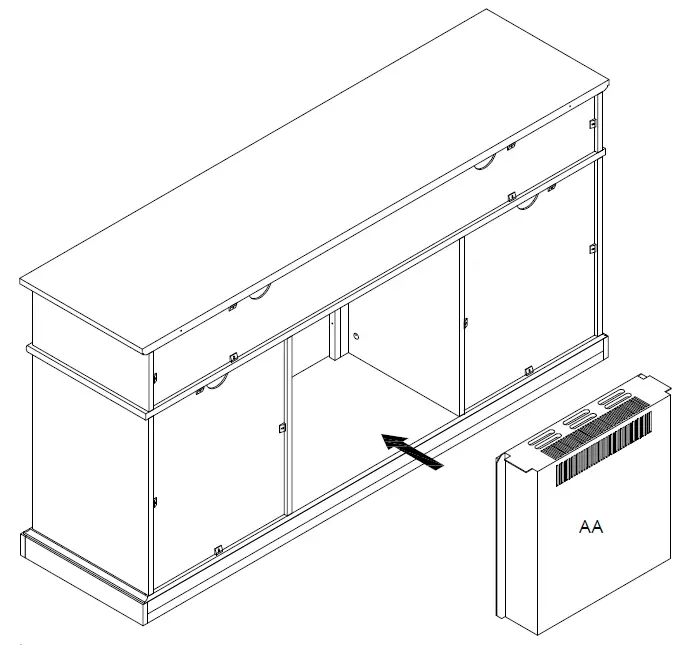 AA