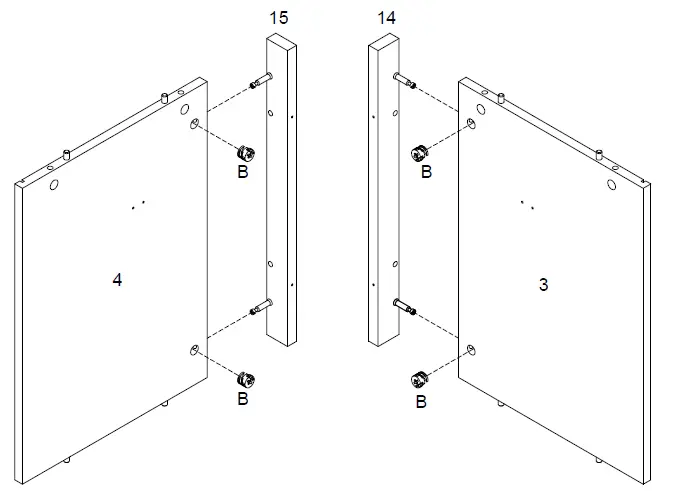 15
14
B
B
4
3
B
B