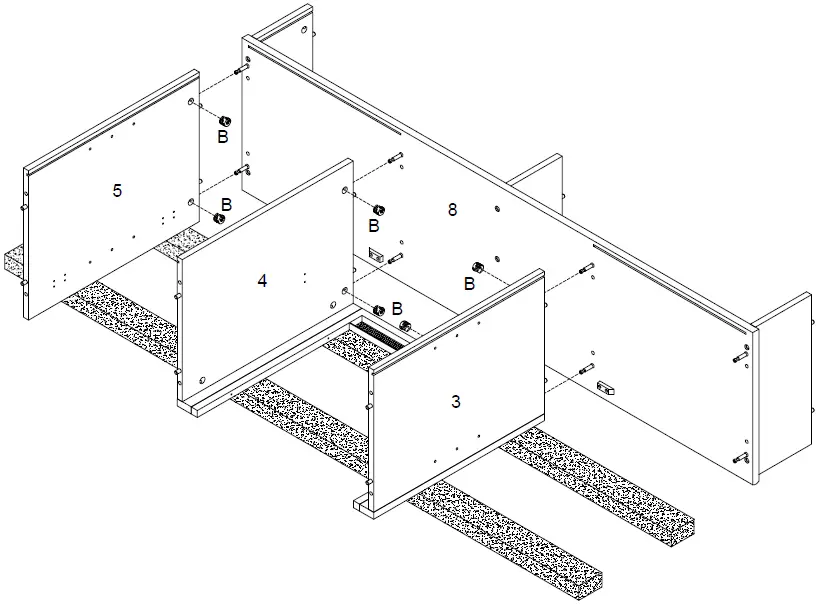 B
5
B
B
8
4
B
B
3