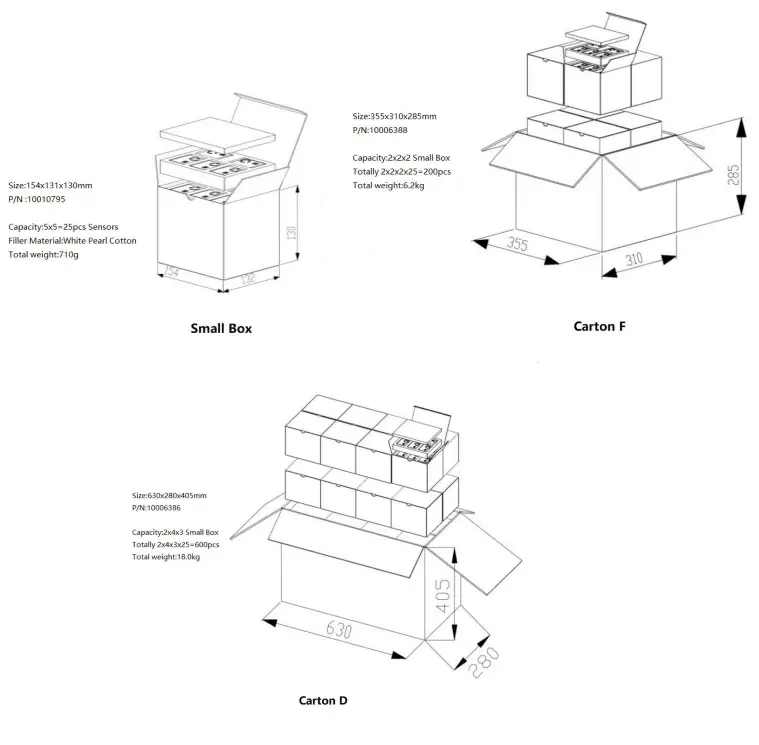 Size:154x131x130mm
P/N :10010795

Capacity:5x5=25pcs Sensors
Filler Material:White Pearl Cotton
Total weight:710g

130
154
132

Small Box

Size:355x310x285mm
P/N:10006388

Capacity:2x2x2 Small Box
Totally 2x2x2x25=200pcs
Total weight:6.2kg

285
355
310

Carton F

Size:630x280x405mm
P/N:10006386

Capacity:2x4x3 Small Box
Totally 2x4x3x25=600pcs
Total weight:18.0kg

405
630
280

Carton D