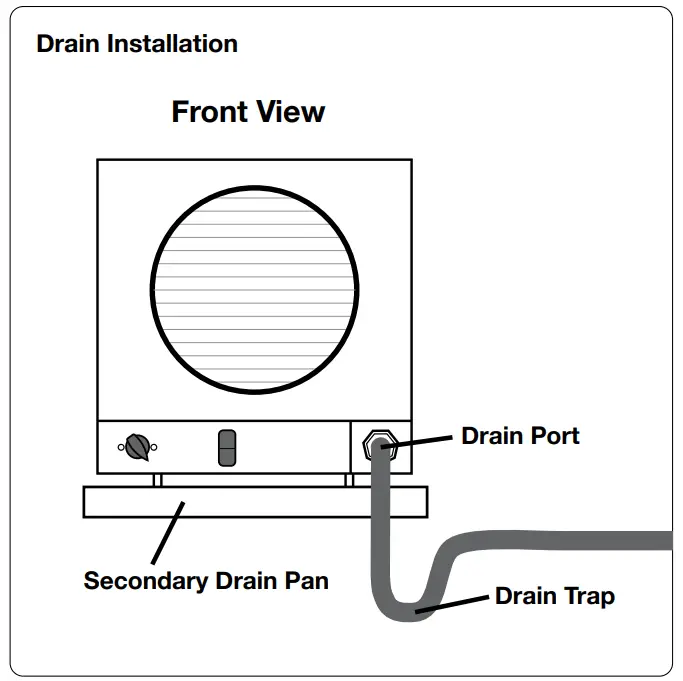 Drain Installation

Front View

Drain Port

Secondary Drain Pan

Drain Trap