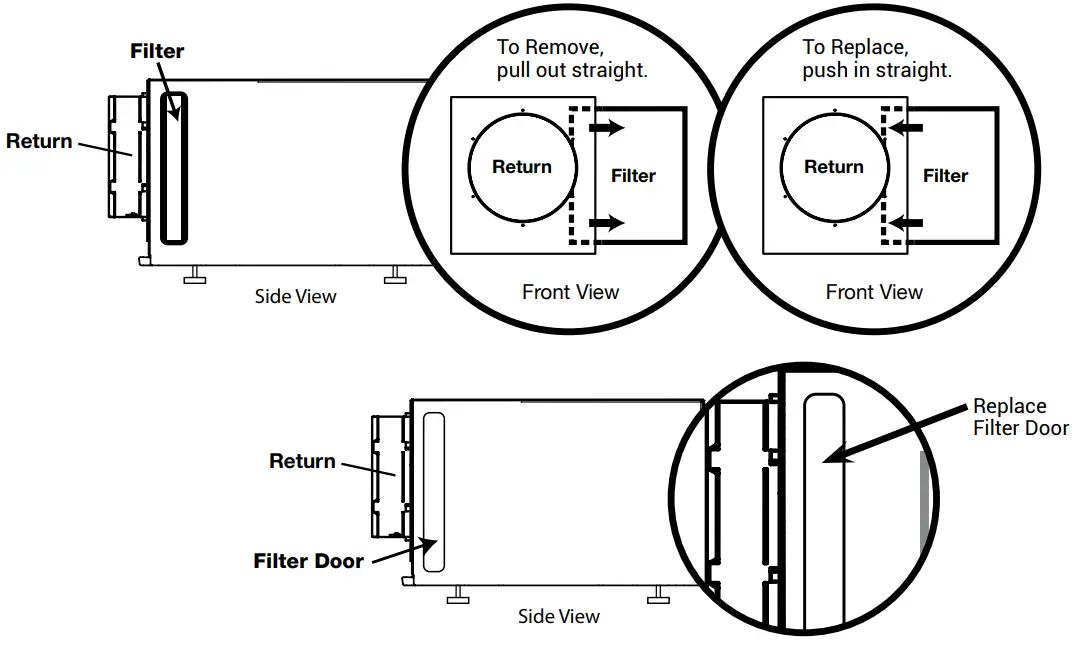 Filter

Return

Side View

To Remove, pull out straight.

Return

Filter

Front View

To Replace, push in straight.

Return

Filter

Front View

Return

Filter Door

Side View

Replace Filter Door